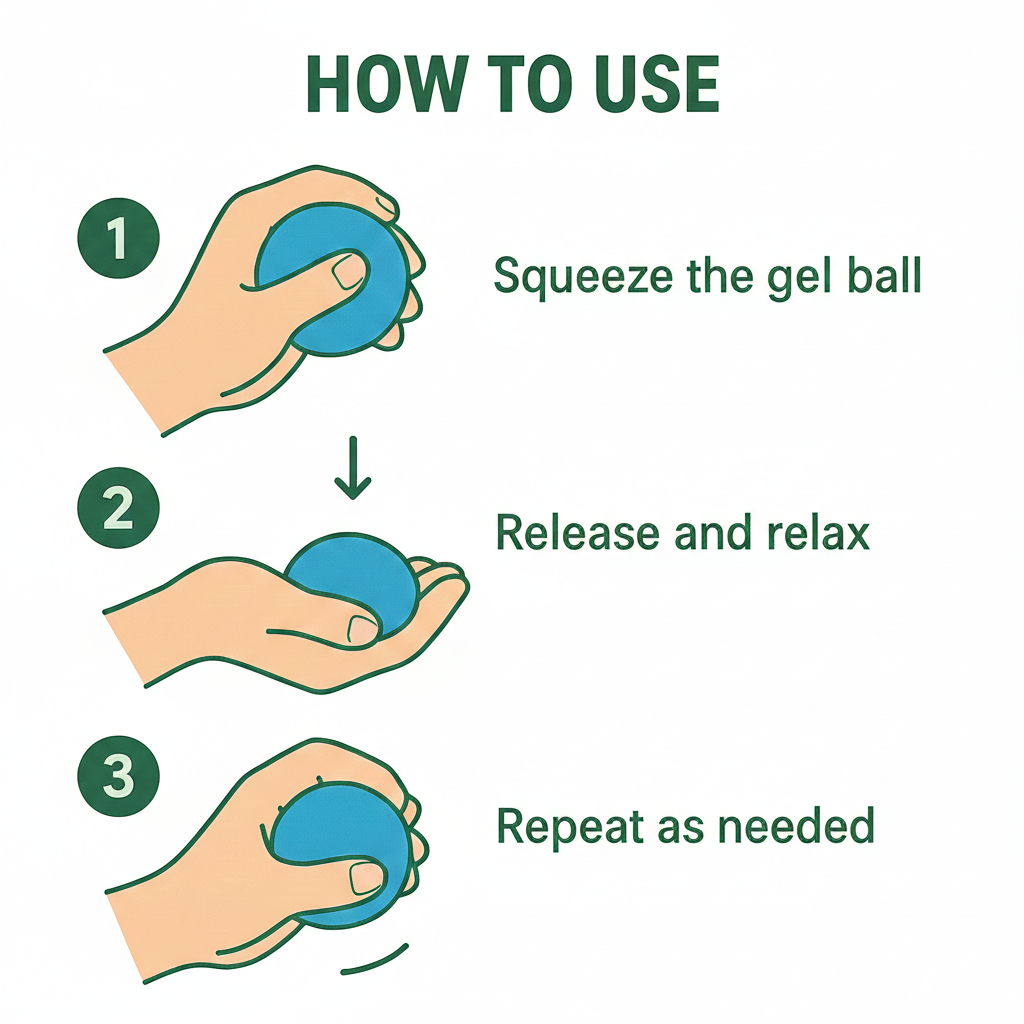 HOW TO USE

1 Squeeze the gel ball

2 Release and relax

3 Repeat as needed